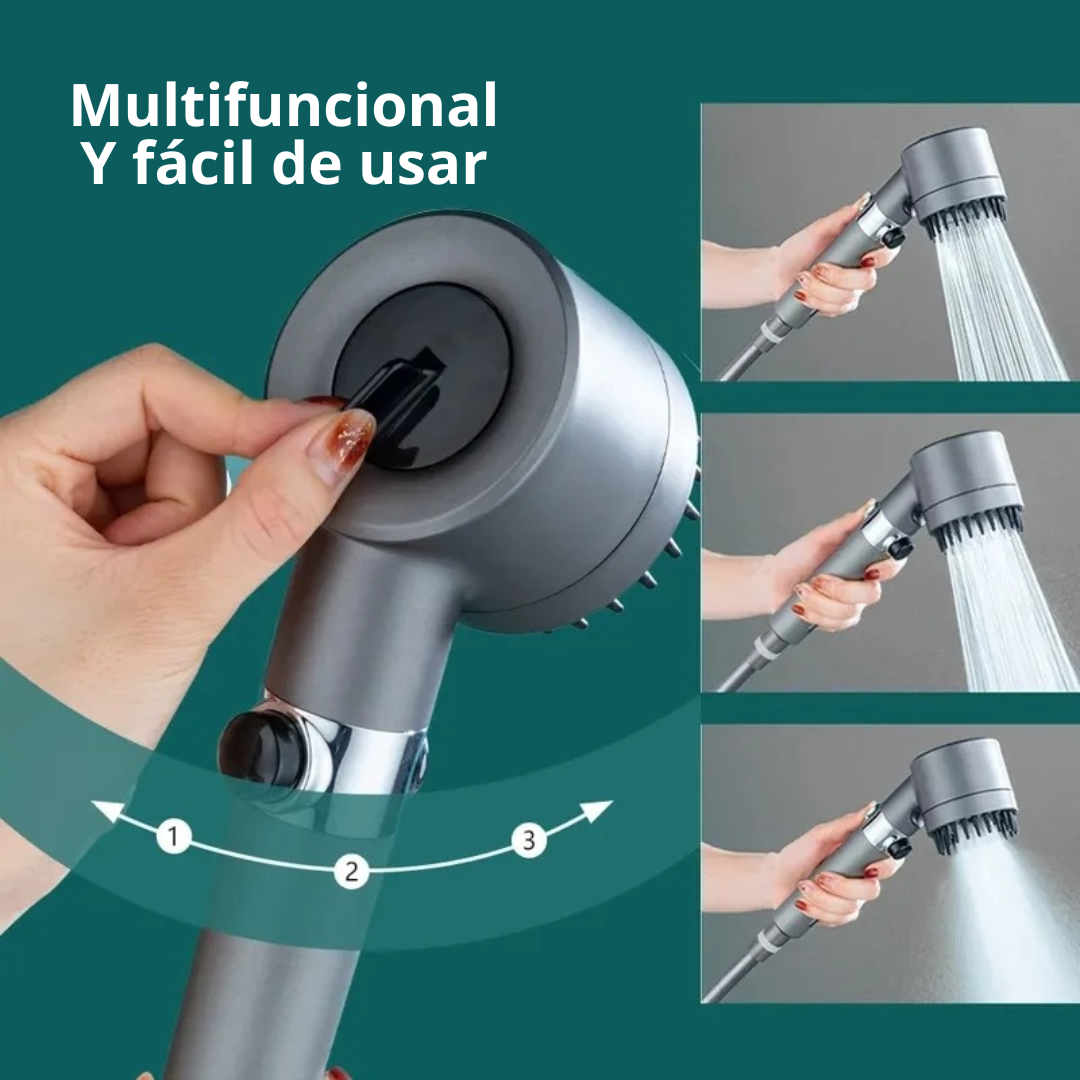 Multifuncional
Y fácil de usar

1
2
3